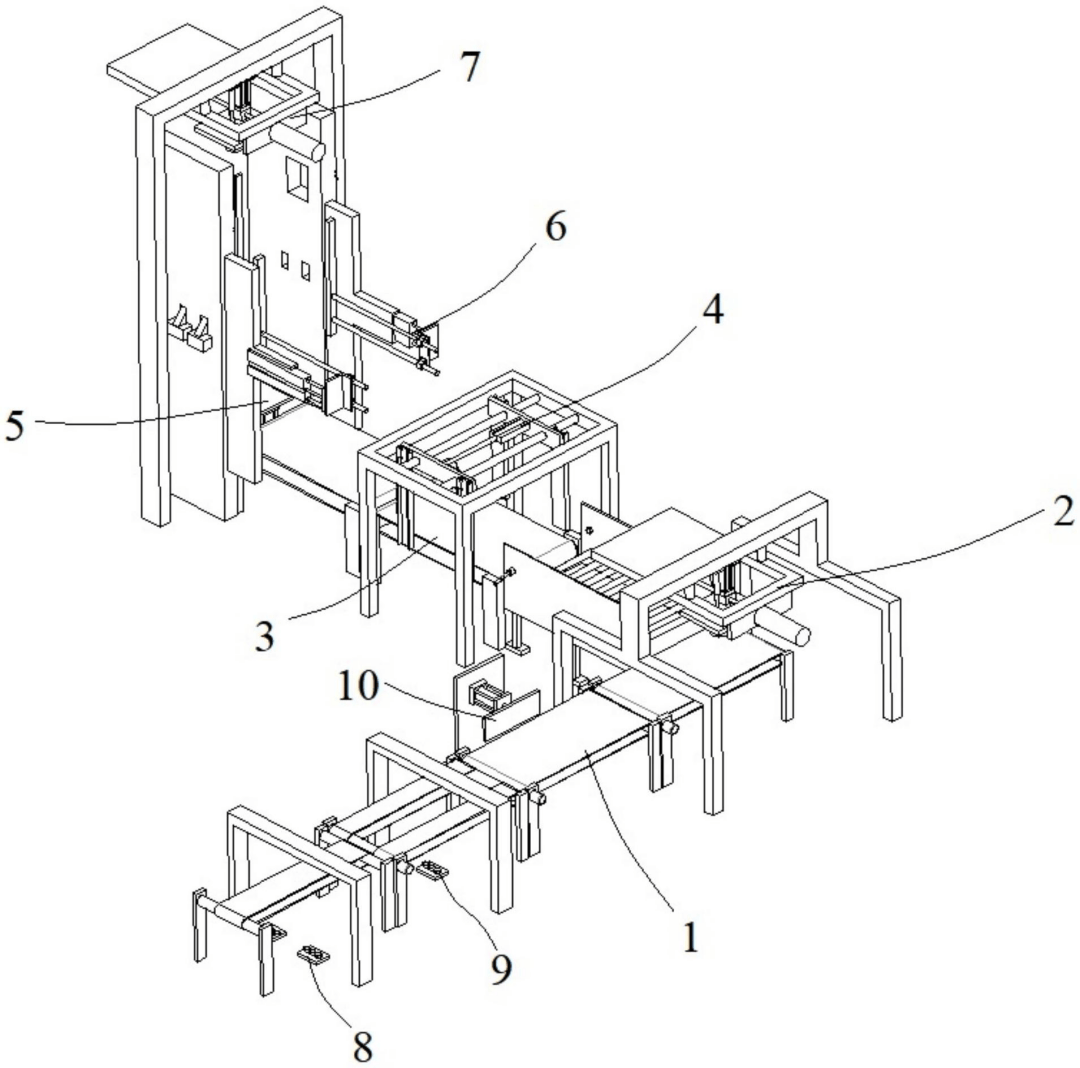 7
6
4
5
2
3
10
1
9
8